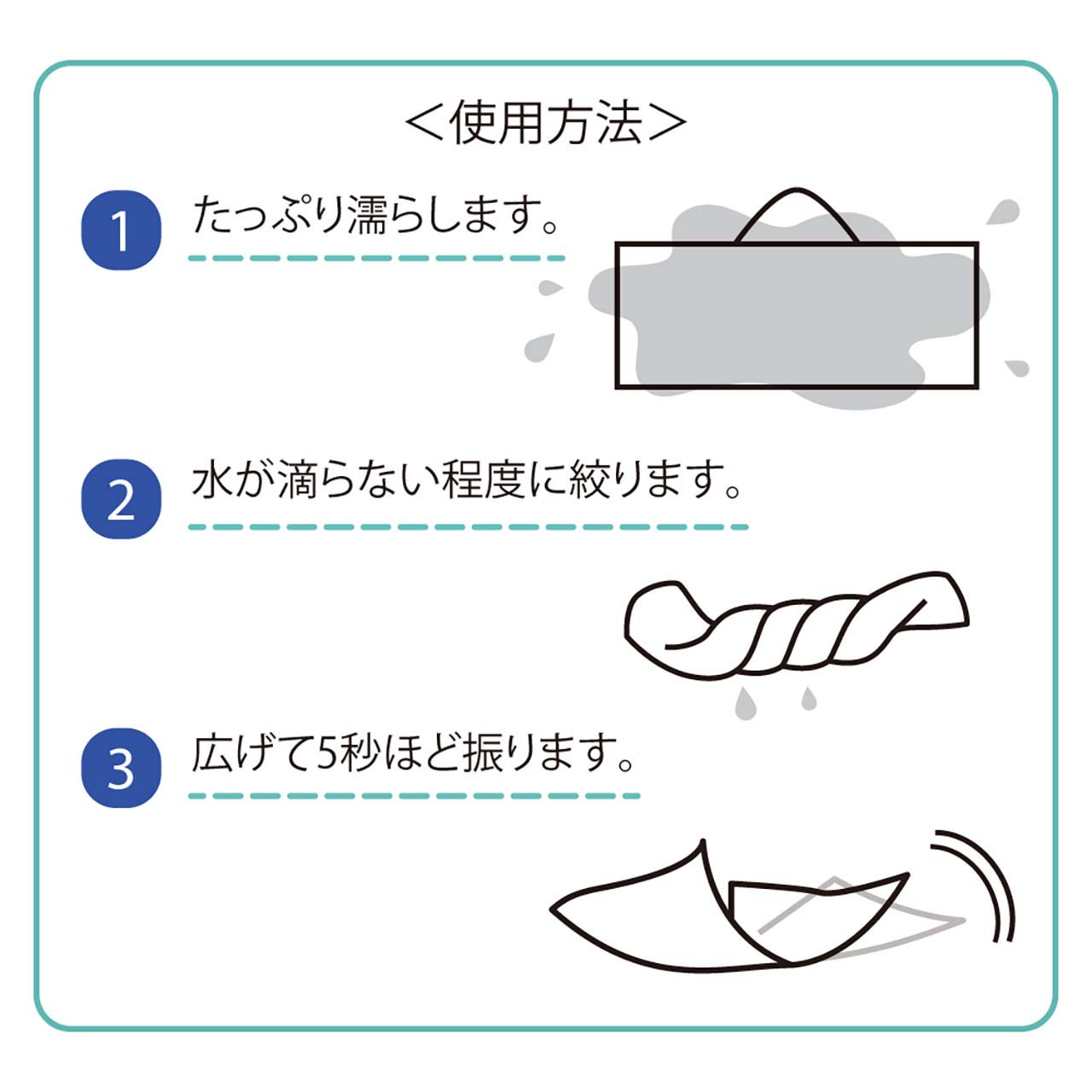 ＜使用方法＞

1 たっぷり濡らします。

2 水が滴らない程度に絞ります。

3 広げて5秒ほど振ります。