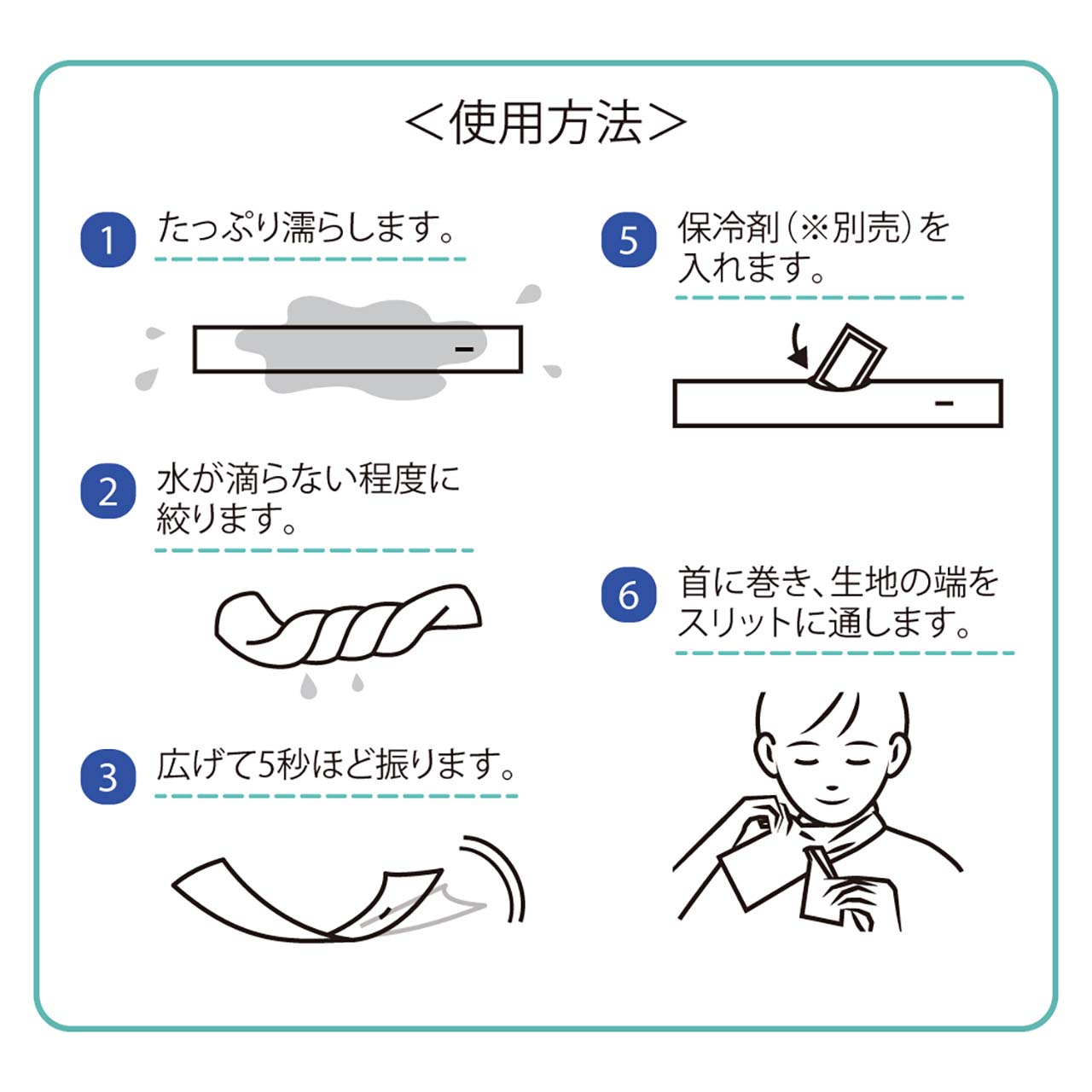 ＜使用方法＞

1 たっぷり濡らします。

2 水が滴らない程度に絞ります。

3 広げて5秒ほど振ります。

5 保冷剤（※別売）を入れます。

6 首に巻き、生地の端をスリットに通します。