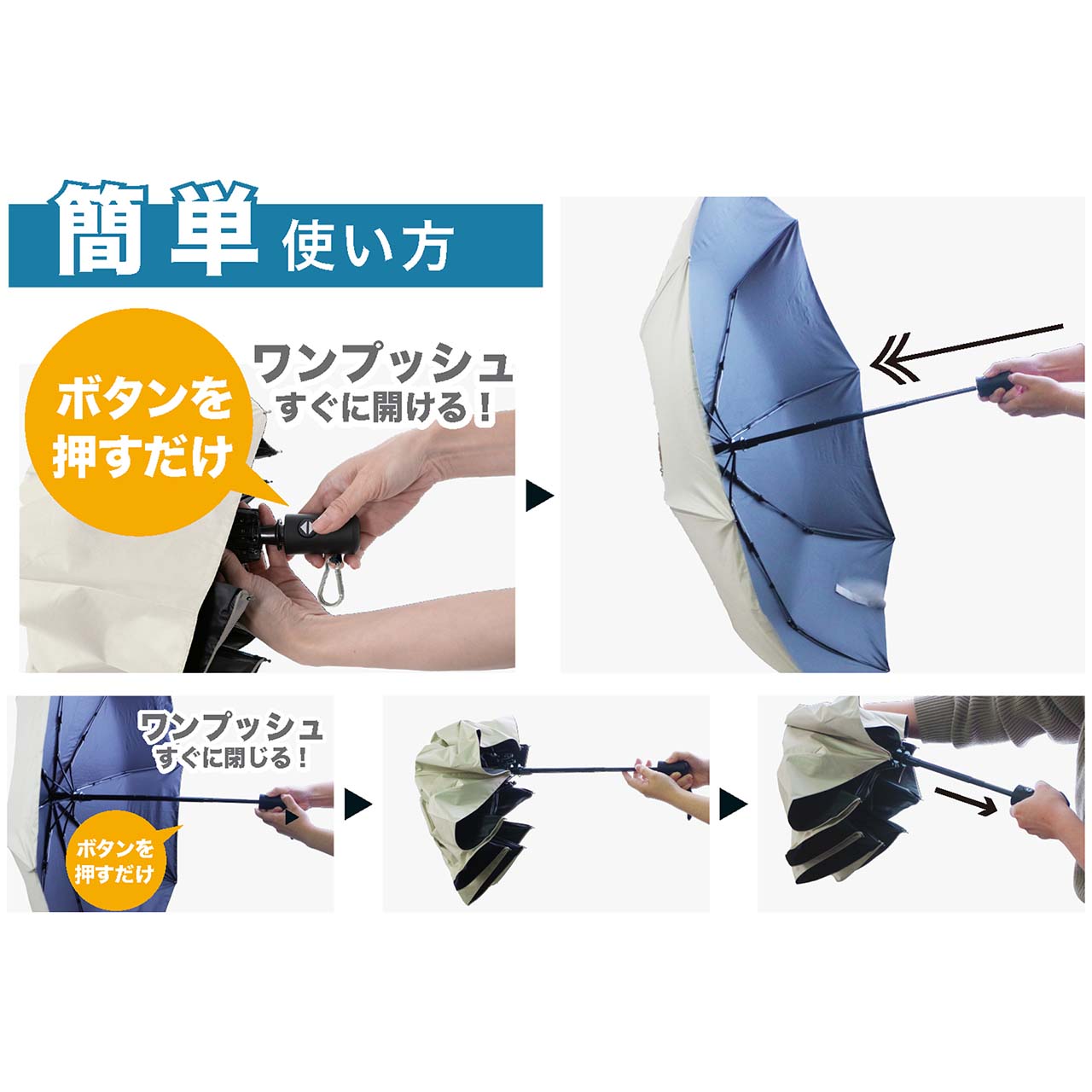 簡単 使い方

ボタンを押すだけ

ワンプッシュ すぐに開ける！

ワンプッシュ すぐに閉じる！

ボタンを押すだけ